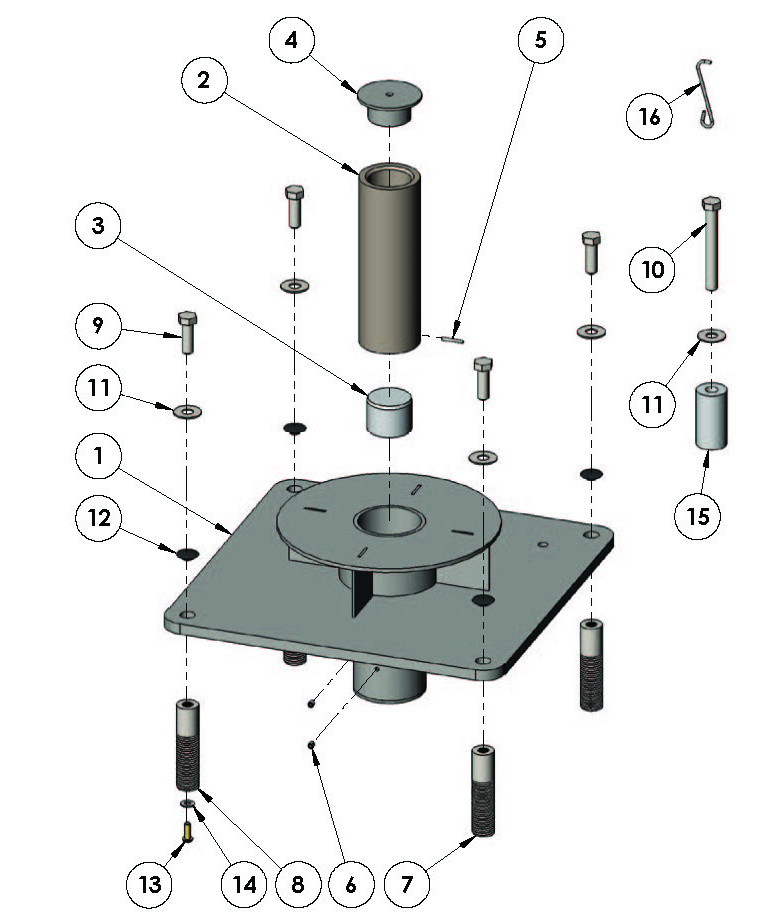 4
5
2
16
3
10
9
11
11
1
15
12
13
14
8
6
7