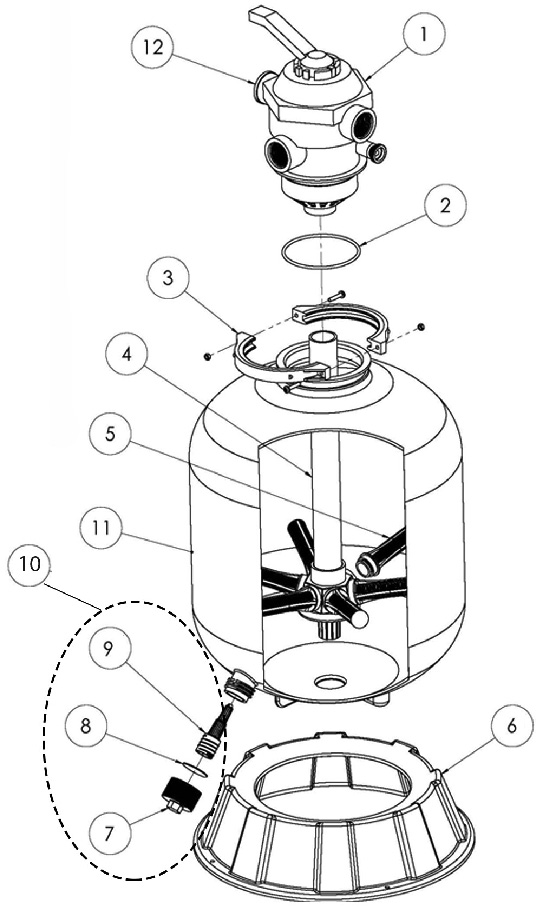 12
1
2
3
4
5
11
10
9
8
7
6