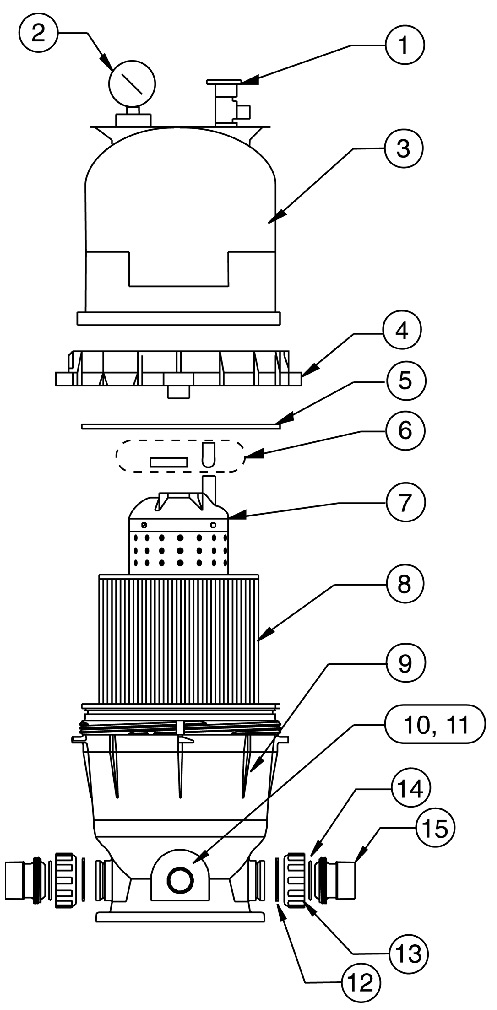 2
1
3
4
5
6
7
8
9
10, 11
14
15
13
12