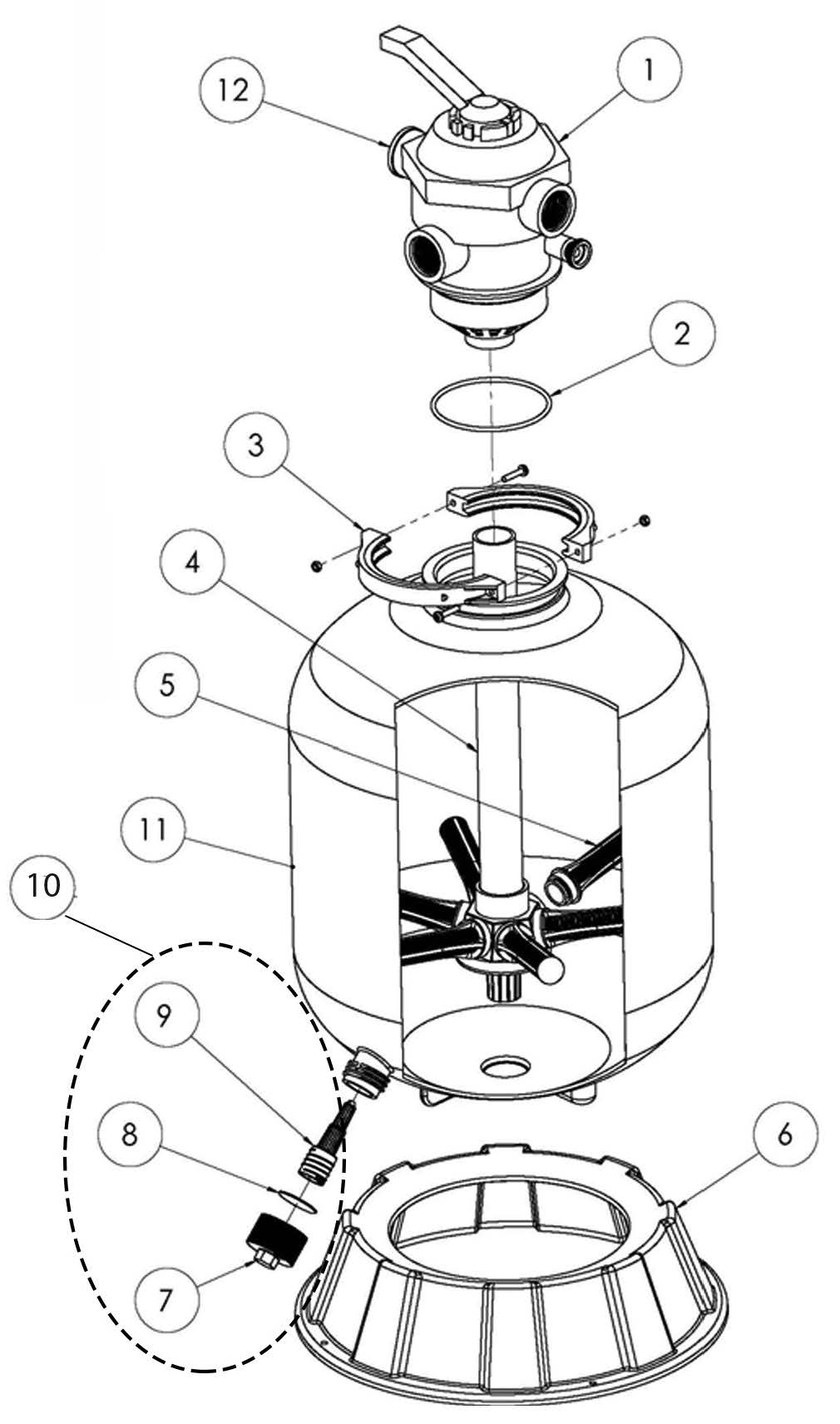 12
1
2
3
4
5
11
10
9
8
7
6