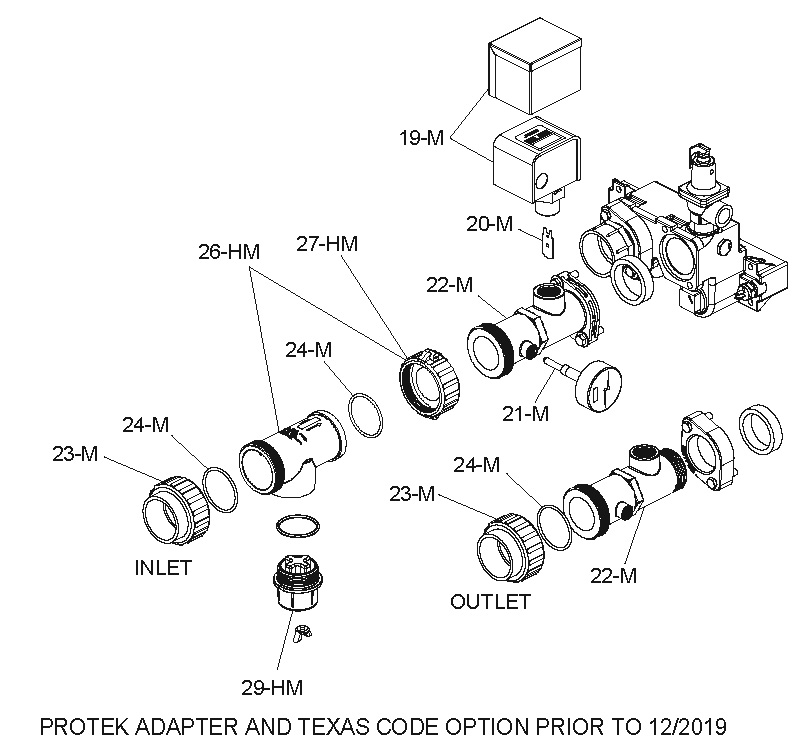 19-M

20-M

26-HM

27-HM

22-M

24-M

21-M

24-M

23-M

24-M

23-M

INLET

22-M

OUTLET

29-HM

PROTEK ADAPTER AND TEXAS CODE OPTION PRIOR TO 12/2019