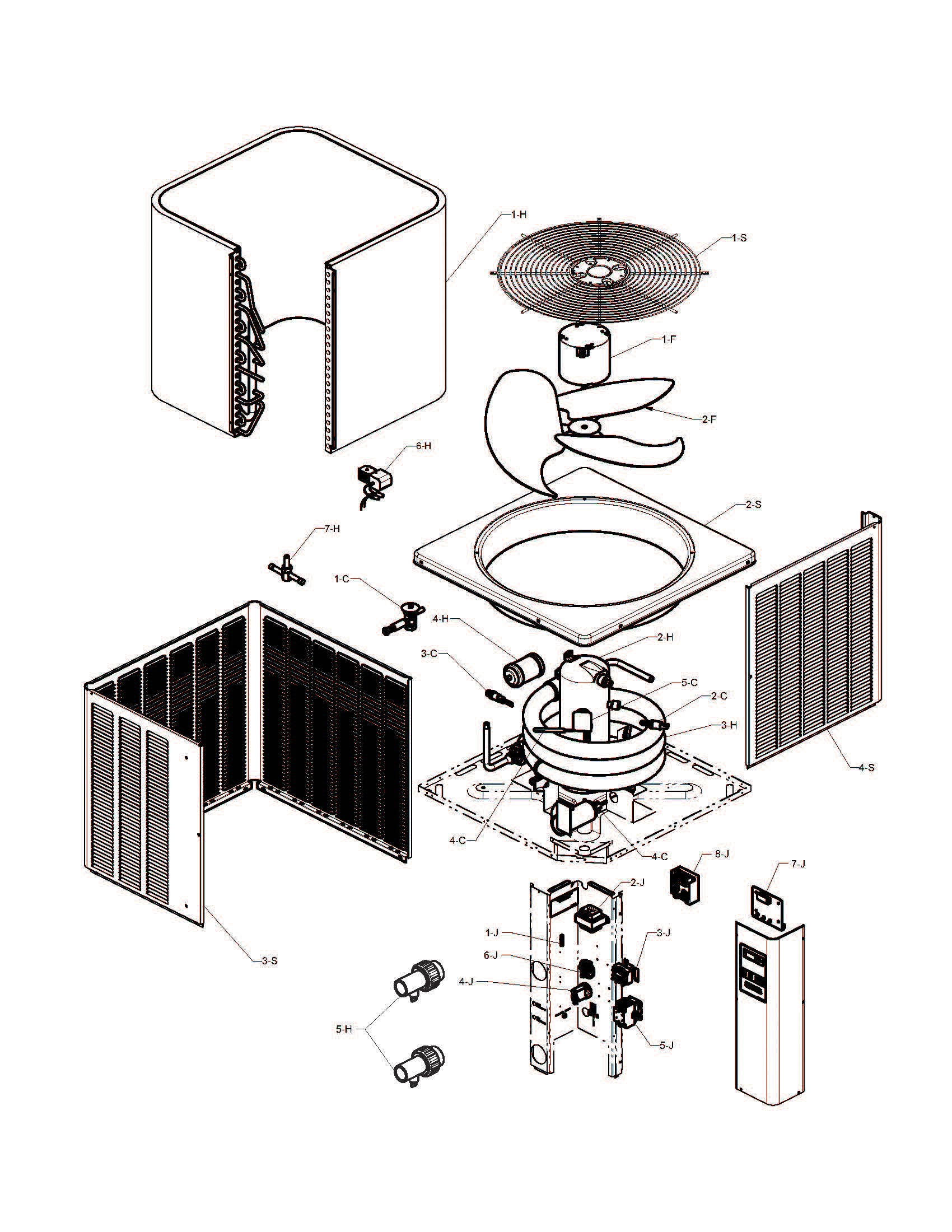 1-H
1-S
1-F
2-F
6-H
2-S
7-H
1-C
4-H
2-H
3-C
5-C
2-C
3-H
4-S
4-C
4-C
8-J
7-J
2-J
1-J
3-J
6-J
4-J
3-S
5-H
5-J