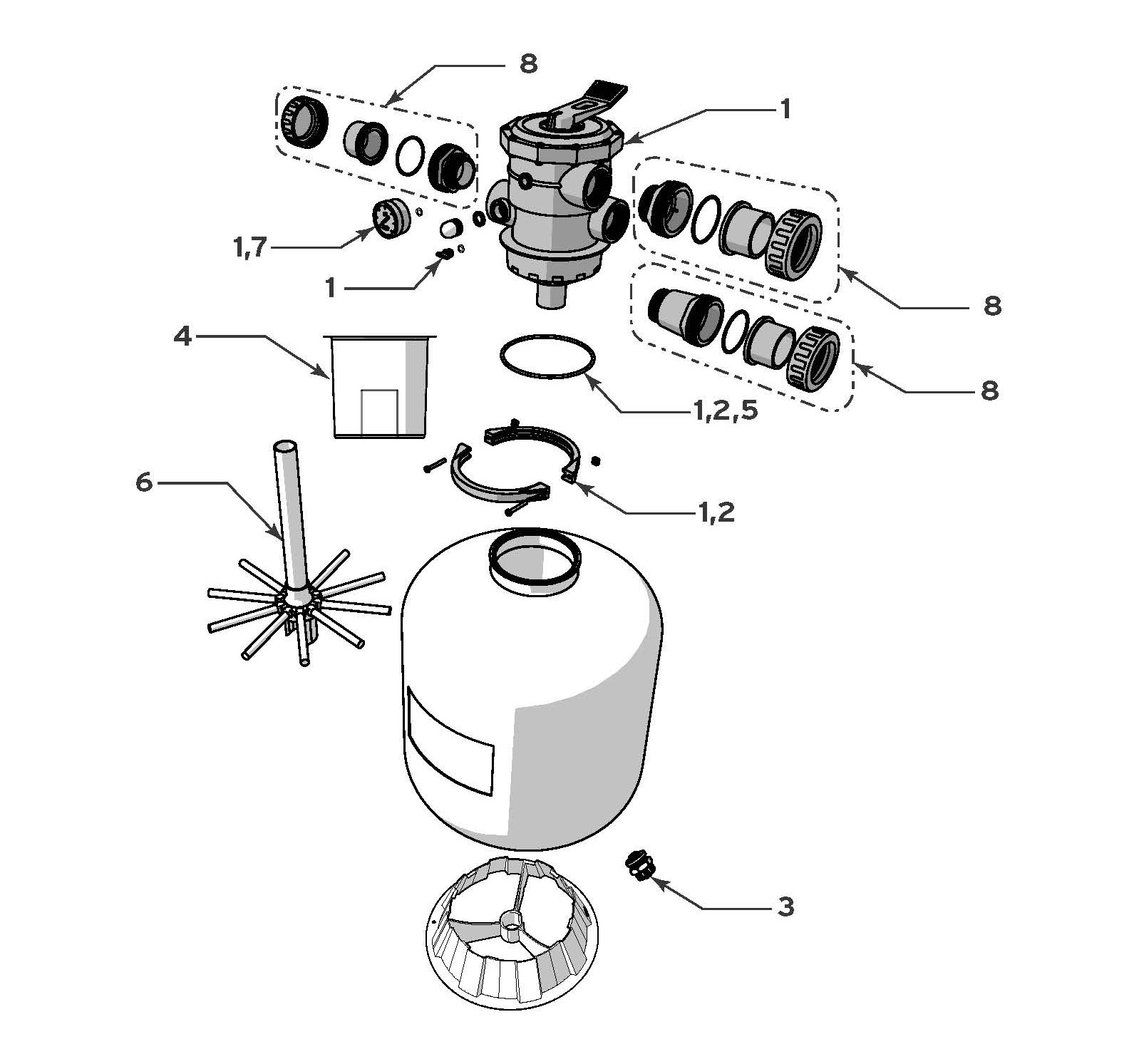 8
1
1,7
1
8
4
8
1,2,5
6
1,2
3